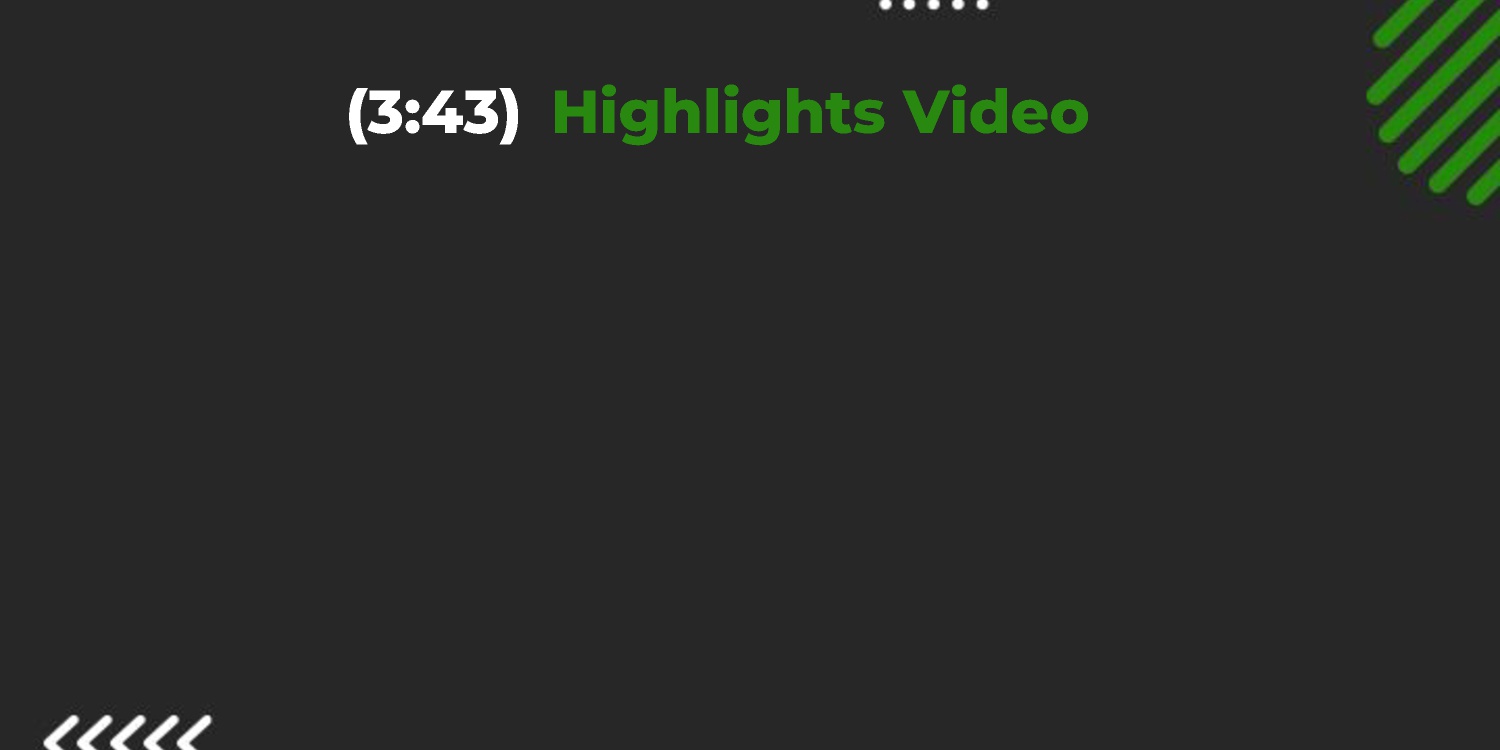 (3:43) Highlights Video