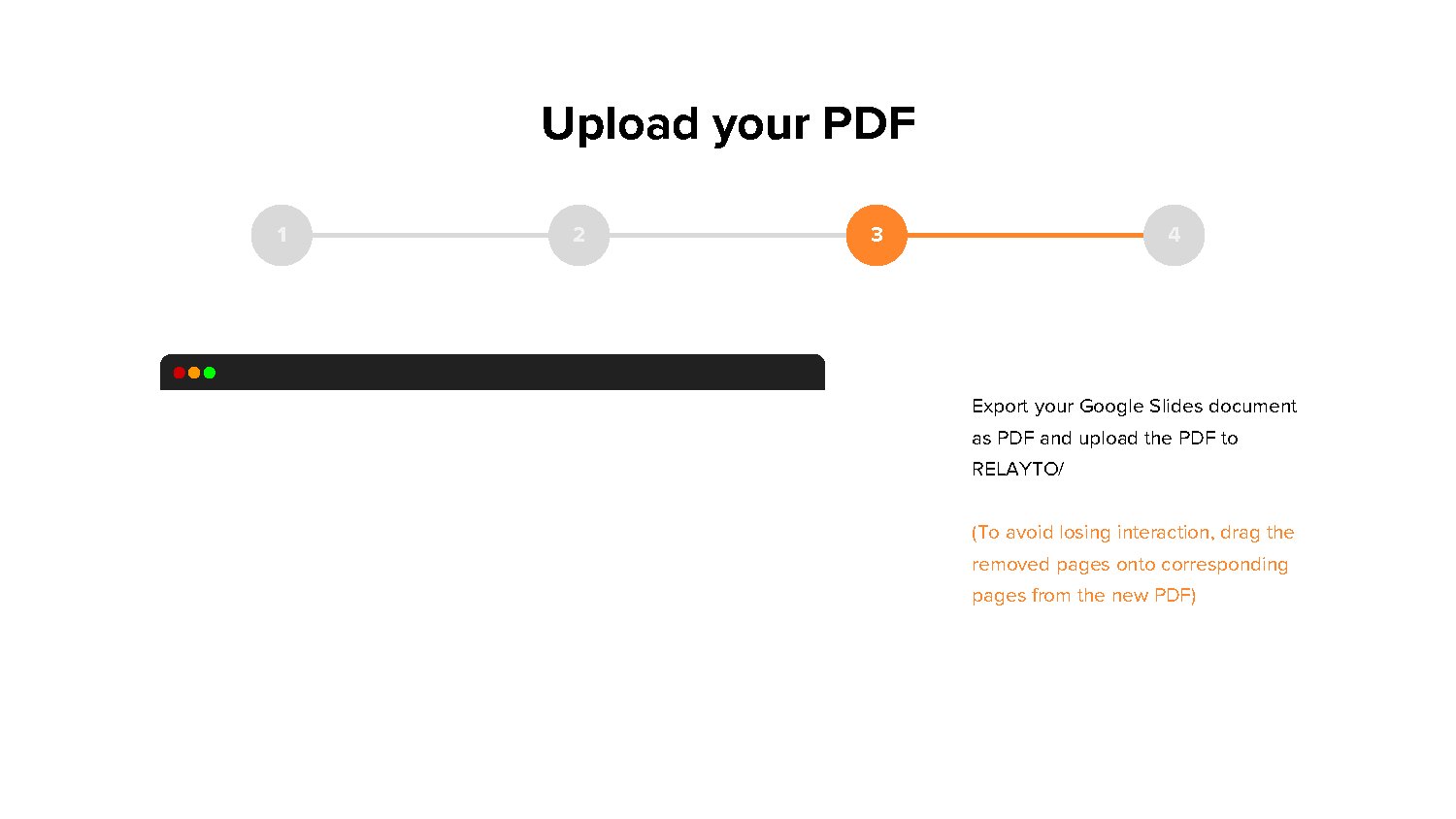 Upload your PDF

1

2

3

4

Export your Google Slides document as PDF and upload the PDF to RELAYTO/

(To avoid losing interaction, drag the removed pages onto corresponding pages from the new PDF)